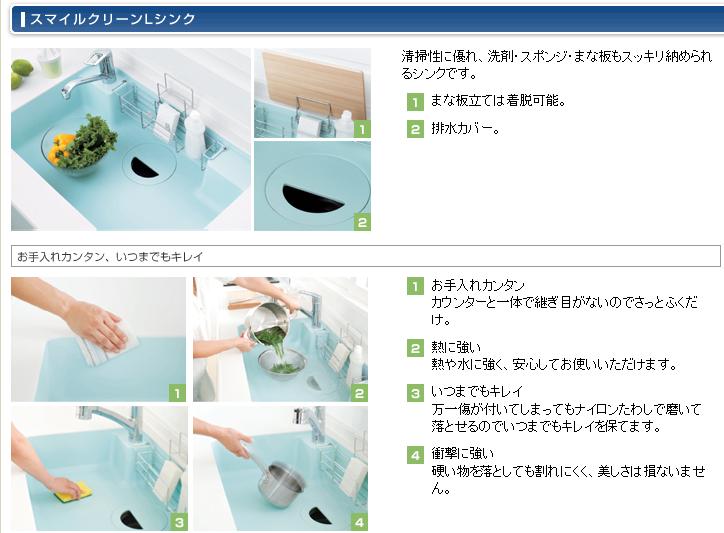 スマイルクリーンLシンク

1

2

清掃性に優れ、洗剤・スポンジ・まな板もスッキリ納められるシンクです。

1 まな板立ては着脱可能。

2 排水カバー。

お手入れカンタン、いつまでもキレイ

1

2

3

4

1 お手入れカンタン
カウンターと一体で継ぎ目がないのでさっとふくだけ。

2 熱に強い
熱や水に強く、安心してお使いいただけます。

3 いつまでもキレイ
万一傷が付いてしまってもナイロンたわしで磨いて落とせるのでいつまでもキレイを保てます。

4 衝撃に強い
硬い物を落としても割れにくく、美しさは損ないません。